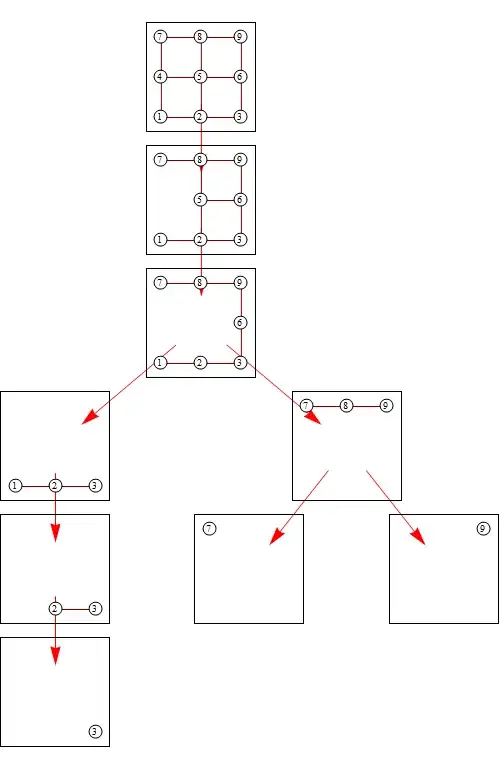 7 8 9
4 5 6
1 2 3

7 8 9
5 6
1 2 3

7 8 9
6
1 2 3

1 2 3

7 8 9

2 3

7

9

3