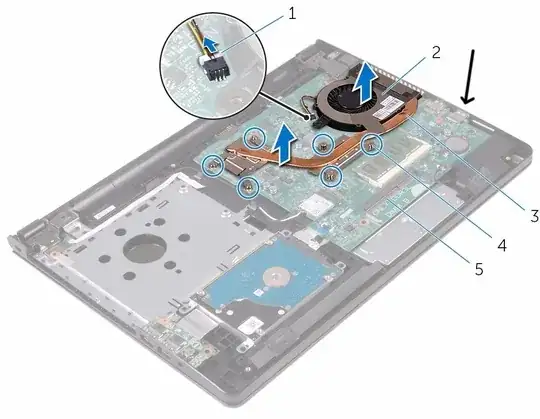 1
2
3
4
5