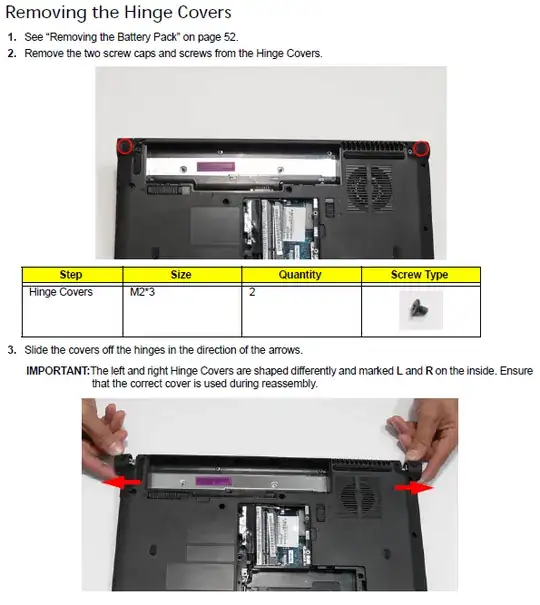 Removing the Hinge Covers

1. See "Removing the Battery Pack" on page 52.
2. Remove the two screw caps and screws from the Hinge Covers.

| Step | Size | Quantity | Screw Type |
|---|---|---|---|
| Hinge Covers | M2*3 | 2 | |

3. Slide the covers off the hinges in the direction of the arrows.

IMPORTANT: The left and right Hinge Covers are shaped differently and marked L and R on the inside. Ensure that the correct cover is used during reassembly.