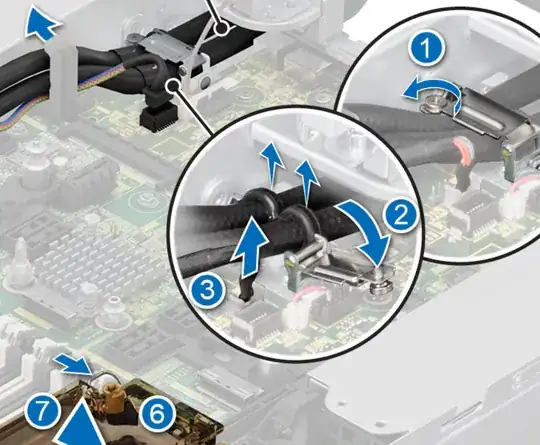 1
2
3
7
6