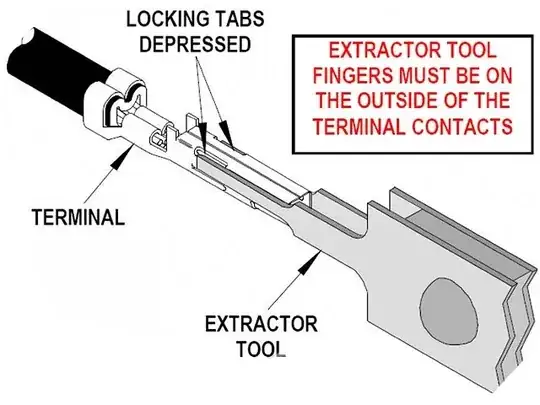 LOCKING TABS DEPRESSED

EXTRACTOR TOOL FINGERS MUST BE ON THE OUTSIDE OF THE TERMINAL CONTACTS

TERMINAL

EXTRACTOR TOOL