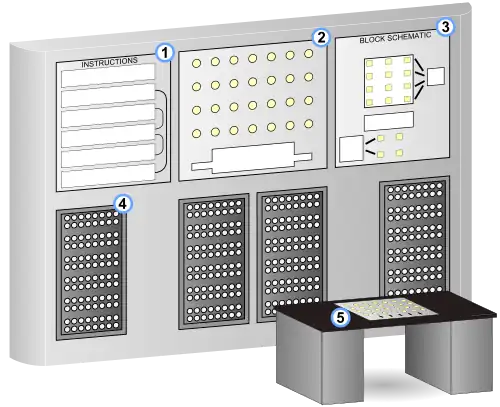 INSTRUCTIONS
1
2
BLOCK SCHEMATIC
3
4
5